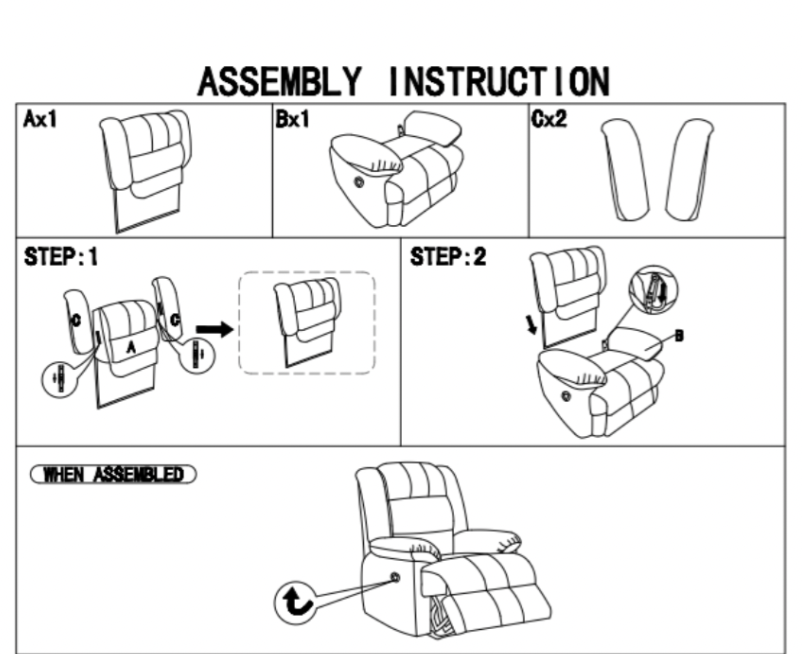 ASSEMBLY INSTRUCTION

Ax1

Bx1

Cx2

STEP:1

C

A

C

STEP:2

B

WHEN ASSEMBLED